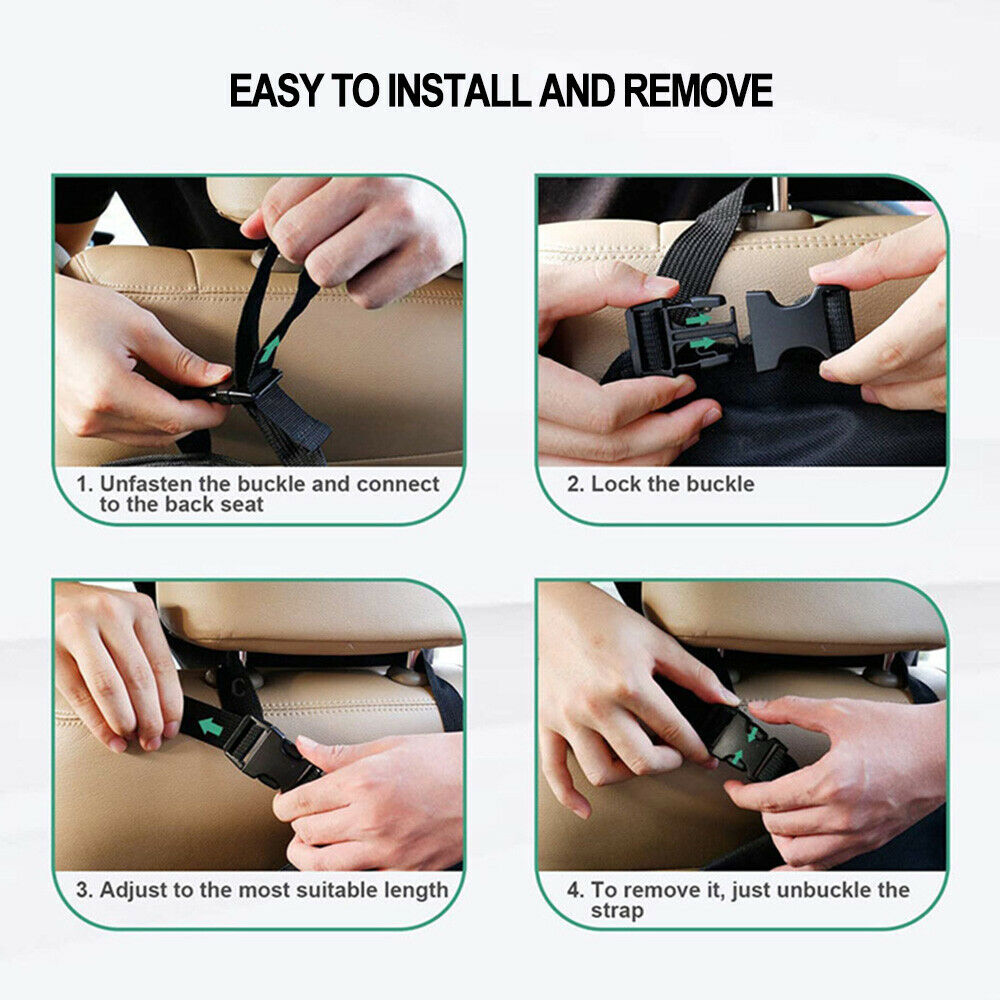 EASY TO INSTALL AND REMOVE

1. Unfasten the buckle and connect to the back seat

2. Lock the buckle

3. Adjust to the most suitable length

4. To remove it, just unbuckle the strap